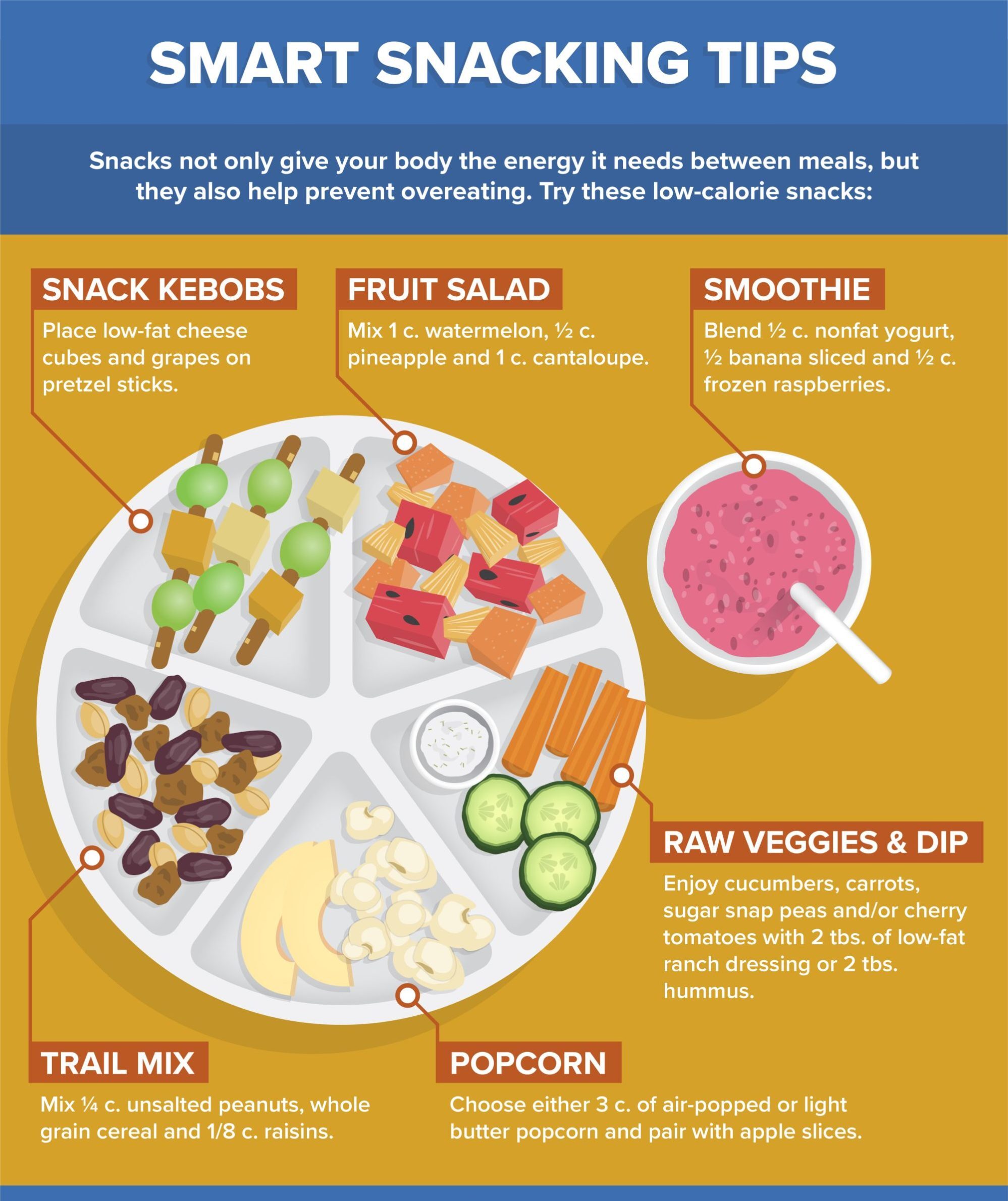 SMART SNACKING TIPS

Snacks not only give your body the energy it needs between meals, but they also help prevent overeating. Try these low-calorie snacks:

SNACK KEBOBS

Place low-fat cheese cubes and grapes on pretzel sticks.

FRUIT SALAD

Mix 1 c. watermelon, ½ c. pineapple and 1 c. cantaloupe.

SMOOTHIE

Blend ½ c. nonfat yogurt, ½ banana sliced and ½ c. frozen raspberries.

RAW VEGGIES & DIP

Enjoy cucumbers, carrots, sugar snap peas and/or cherry tomatoes with 2 tbs. of low-fat ranch dressing or 2 tbs. hummus.

TRAIL MIX

Mix ¼ c. unsalted peanuts, whole grain cereal and 1/8 c. raisins.

POPCORN

Choose either 3 c. of air-popped or light butter popcorn and pair with apple slices.