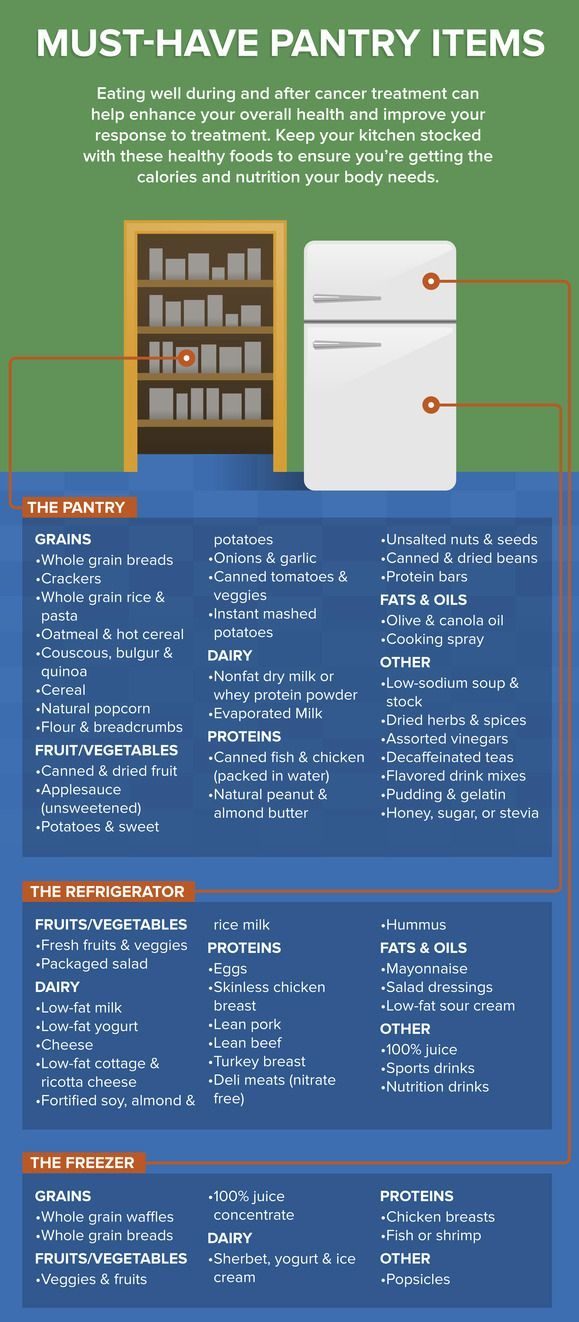 MUST-HAVE PANTRY ITEMS

Eating well during and after cancer treatment can help enhance your overall health and improve your response to treatment. Keep your kitchen stocked with these healthy foods to ensure you're getting the calories and nutrition your body needs.

THE PANTRY

GRAINS
•Whole grain breads
•Crackers
•Whole grain rice & pasta
•Oatmeal & hot cereal
•Couscous, bulgur & quinoa
•Cereal
•Natural popcorn
•Flour & breadcrumbs

FRUIT/VEGETABLES
•Canned & dried fruit
•Applesauce (unsweetened)
•Potatoes & sweet potatoes
•Onions & garlic
•Canned tomatoes & veggies
•Instant mashed potatoes

DAIRY
•Nonfat dry milk or whey protein powder
•Evaporated Milk

PROTEINS
•Canned fish & chicken (packed in water)
•Natural peanut & almond butter
•Unsalted nuts & seeds
•Canned & dried beans
•Protein bars

FATS & OILS
•Olive & canola oil
•Cooking spray

OTHER
•Low-sodium soup & stock
•Dried herbs & spices
•Assorted vinegars
•Decaffeinated teas
•Flavored drink mixes
•Pudding & gelatin
•Honey, sugar, or stevia

THE REFRIGERATOR

FRUITS/VEGETABLES
•Fresh fruits & veggies
•Packaged salad

DAIRY
•Low-fat milk
•Low-fat yogurt
•Cheese
•Low-fat cottage & ricotta cheese
•Fortified soy, almond & rice milk

PROTEINS
•Eggs
•Skinless chicken breast
•Lean pork
•Lean beef
•Turkey breast
•Deli meats (nitrate free)
•Hummus

FATS & OILS
•Mayonnaise
•Salad dressings
•Low-fat sour cream

OTHER
•100% juice
•Sports drinks
•Nutrition drinks

THE FREEZER

GRAINS
•Whole grain waffles
•Whole grain breads

FRUITS/VEGETABLES
•Veggies & fruits
•100% juice concentrate

DAIRY
•Sherbet, yogurt & ice cream

PROTEINS
•Chicken breasts
•Fish or shrimp

OTHER
•Popsicles